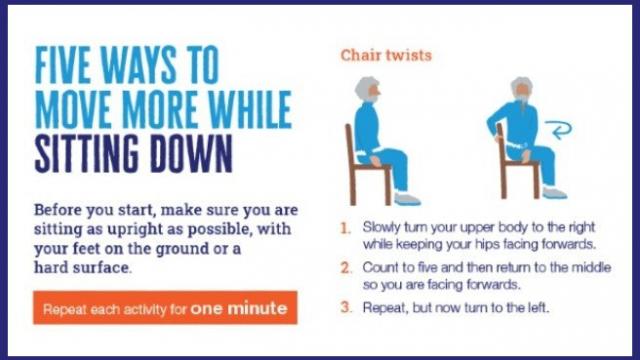 FIVE WAYS TO MOVE MORE WHILE SITTING DOWN

Before you start, make sure you are sitting as upright as possible, with your feet on the ground or a hard surface.

Repeat each activity for one minute

Chair twists

1. Slowly turn your upper body to the right while keeping your hips facing forwards.
2. Count to five and then return to the middle so you are facing forwards.
3. Repeat, but now turn to the left.